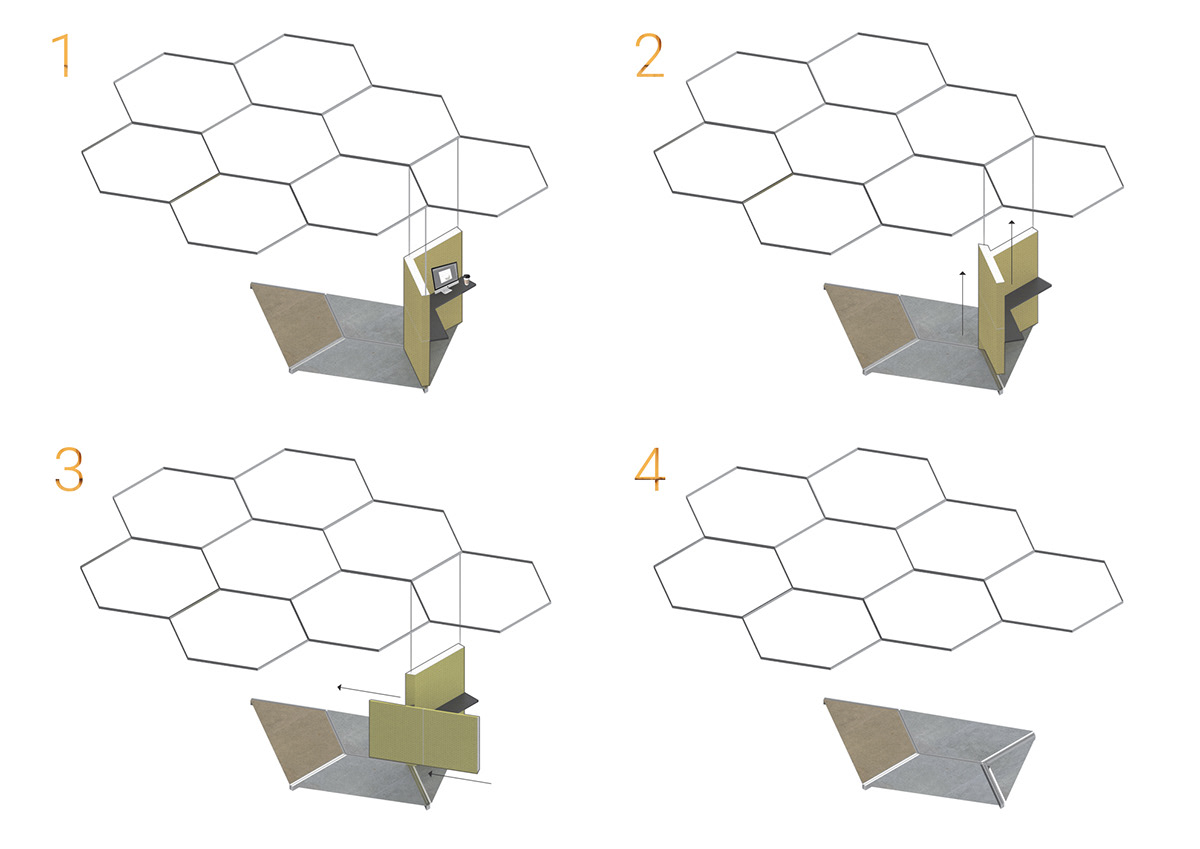 1

2

3

4