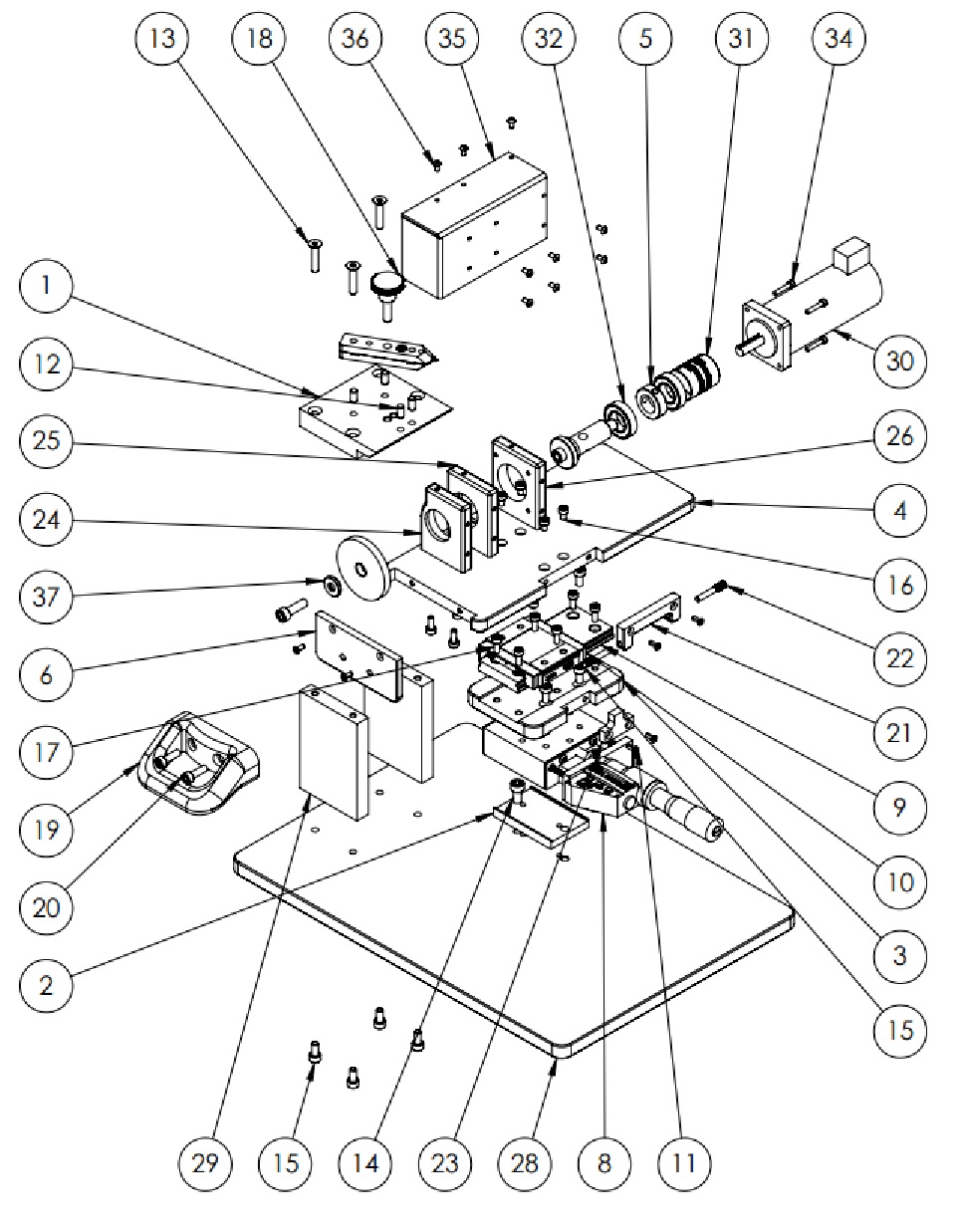 13 18 36 35 32 5 31 34

1
12
25
24
37
6
17
19
20
2

30
26
4
16
22
21
9
10
3
15

29 15 14 23 28 8 11