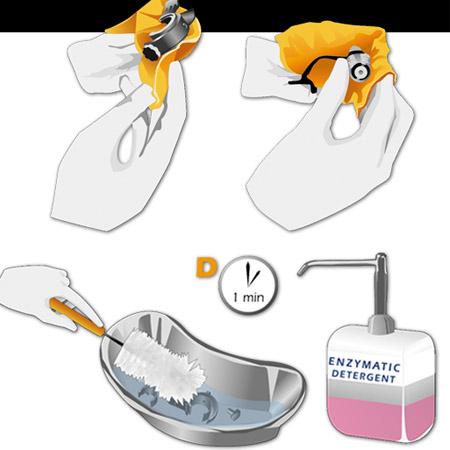 D

1 min

ENZYMATIC DETERGENT