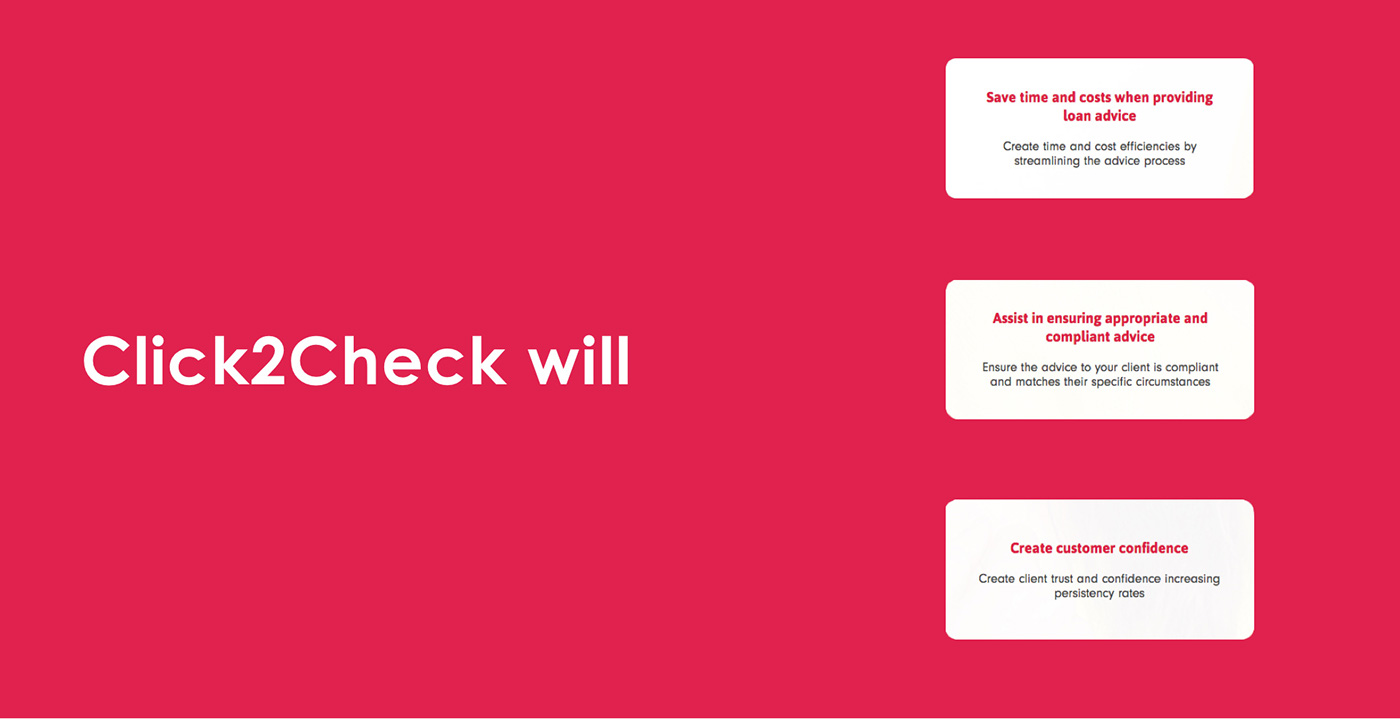 Click2Check will

Save time and costs when providing loan advice

Create time and cost efficiencies by streamlining the advice process

Assist in ensuring appropriate and compliant advice

Ensure the advice to your client is compliant and matches their specific circumstances

Create customer confidence

Create client trust and confidence increasing persistency rates