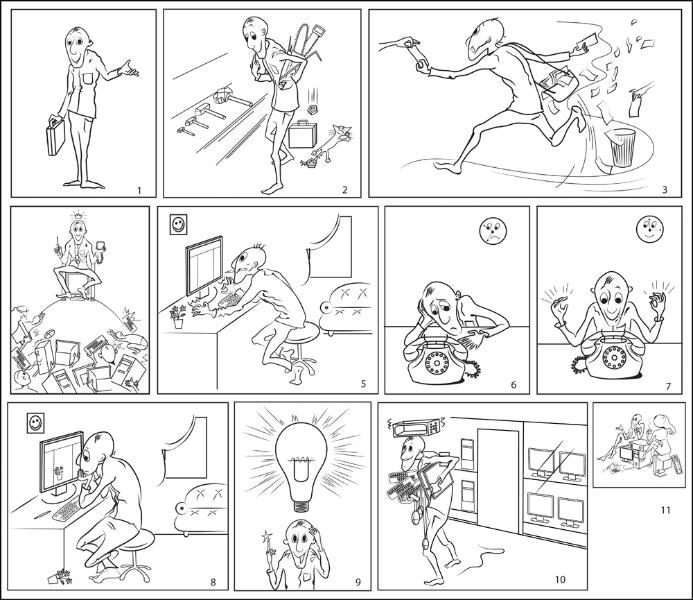 1
2
3
5
6
7
8
9
10
11