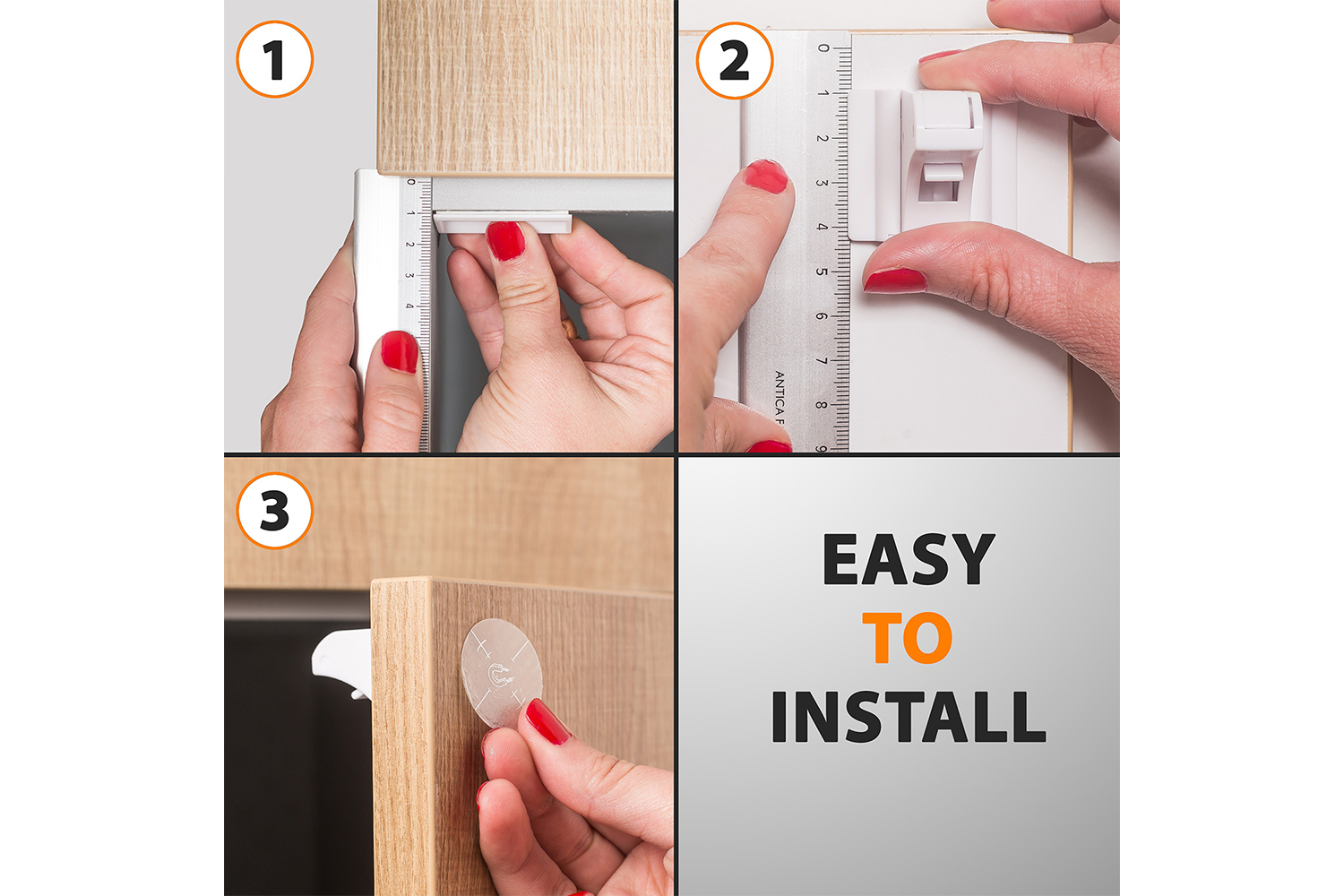 1

0 1 2 3 4

2

0 1 2 3 4 5 6 7 8 9

ANTICA F

3

EASY
TO
INSTALL