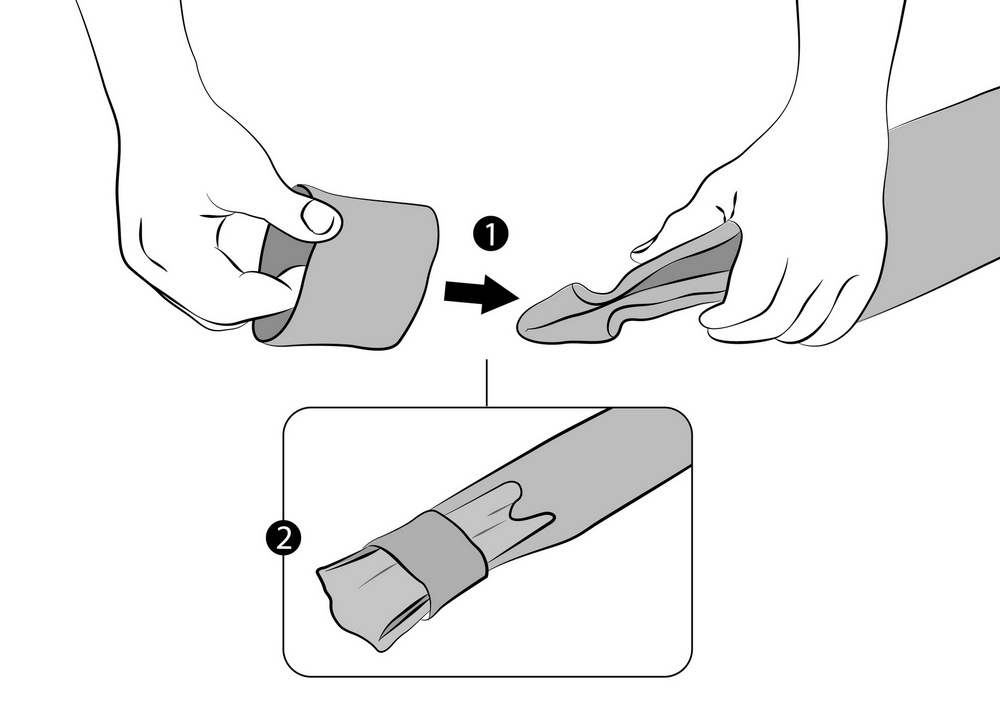 1

2